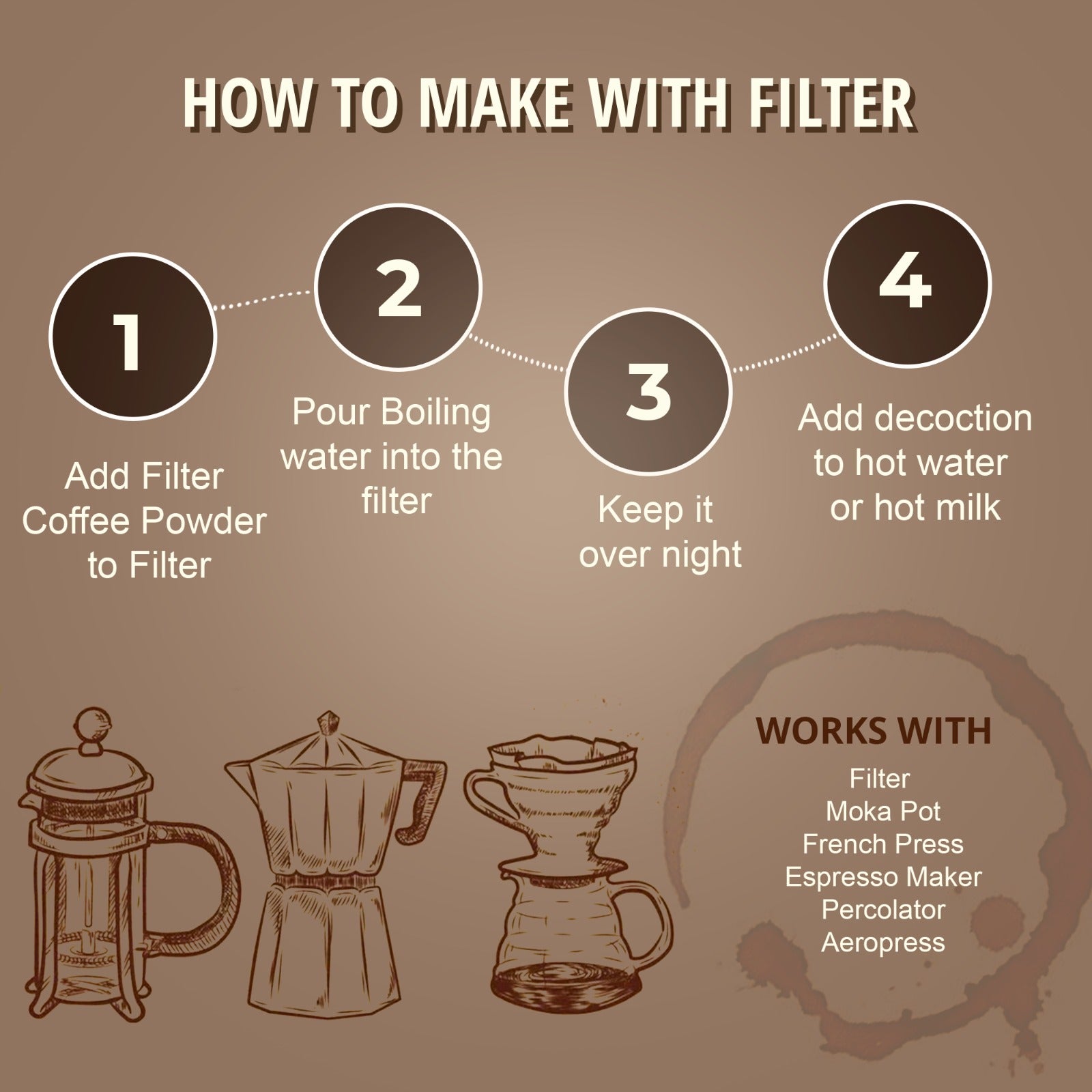 HOW TO MAKE WITH FILTER

1
Add Filter Coffee Powder to Filter

2
Pour Boiling water into the filter

3
Keep it over night

4
Add decoction to hot water or hot milk

WORKS WITH
Filter
Moka Pot
French Press
Espresso Maker
Percolator
Aeropress