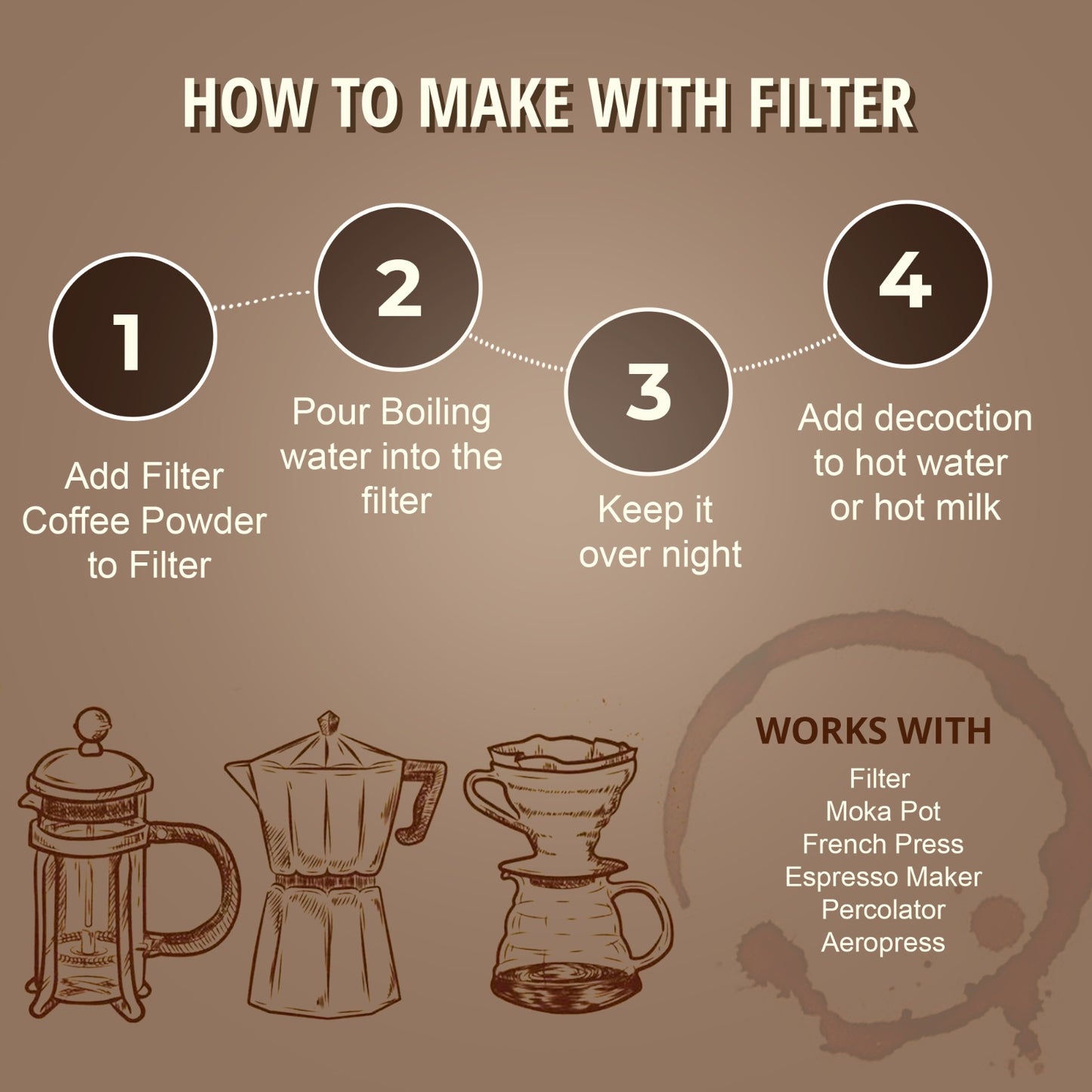 HOW TO MAKE WITH FILTER

1

Add Filter Coffee Powder to Filter

2

Pour Boiling water into the filter

3

Keep it over night

4

Add decoction to hot water or hot milk

WORKS WITH

Filter
Moka Pot
French Press
Espresso Maker
Percolator
Aeropress